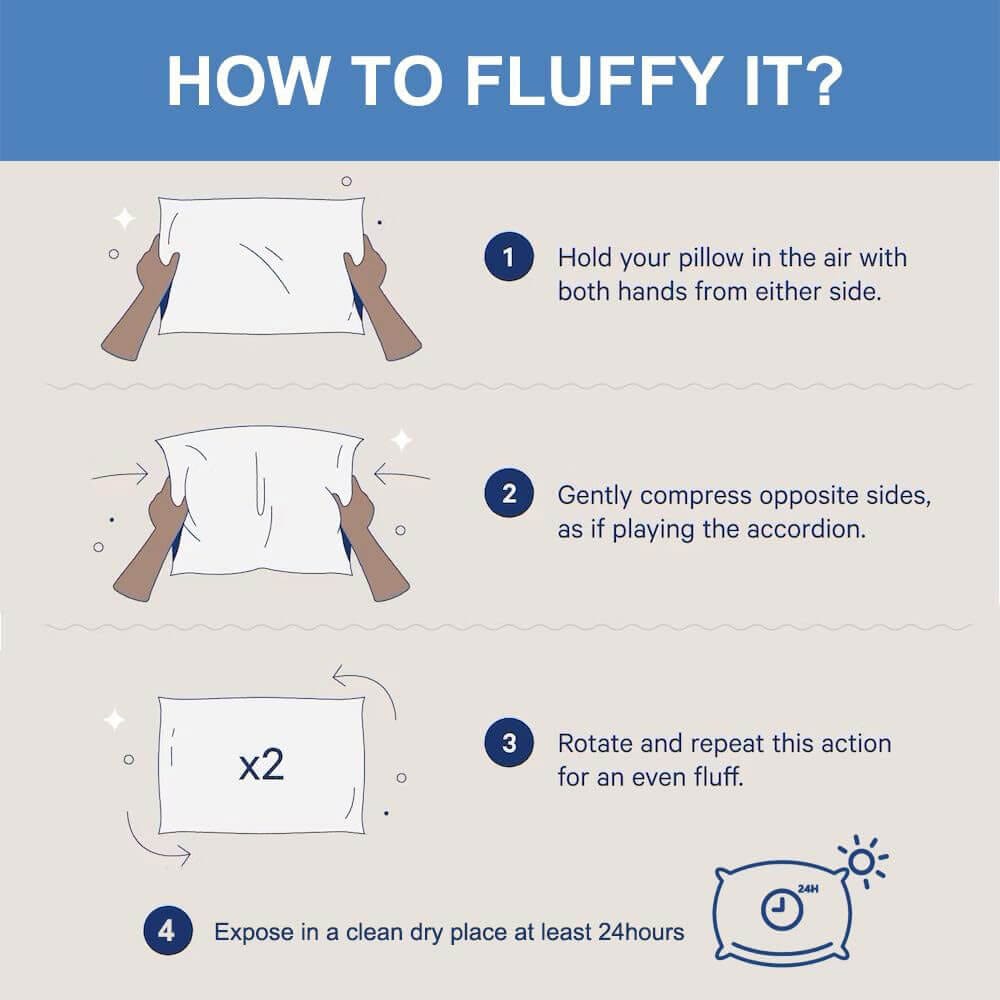 HOW TO FLUFFY IT?

1 Hold your pillow in the air with both hands from either side.

2 Gently compress opposite sides, as if playing the accordion.

x2

3 Rotate and repeat this action for an even fluff.

4 Expose in a clean dry place at least 24hours

24H